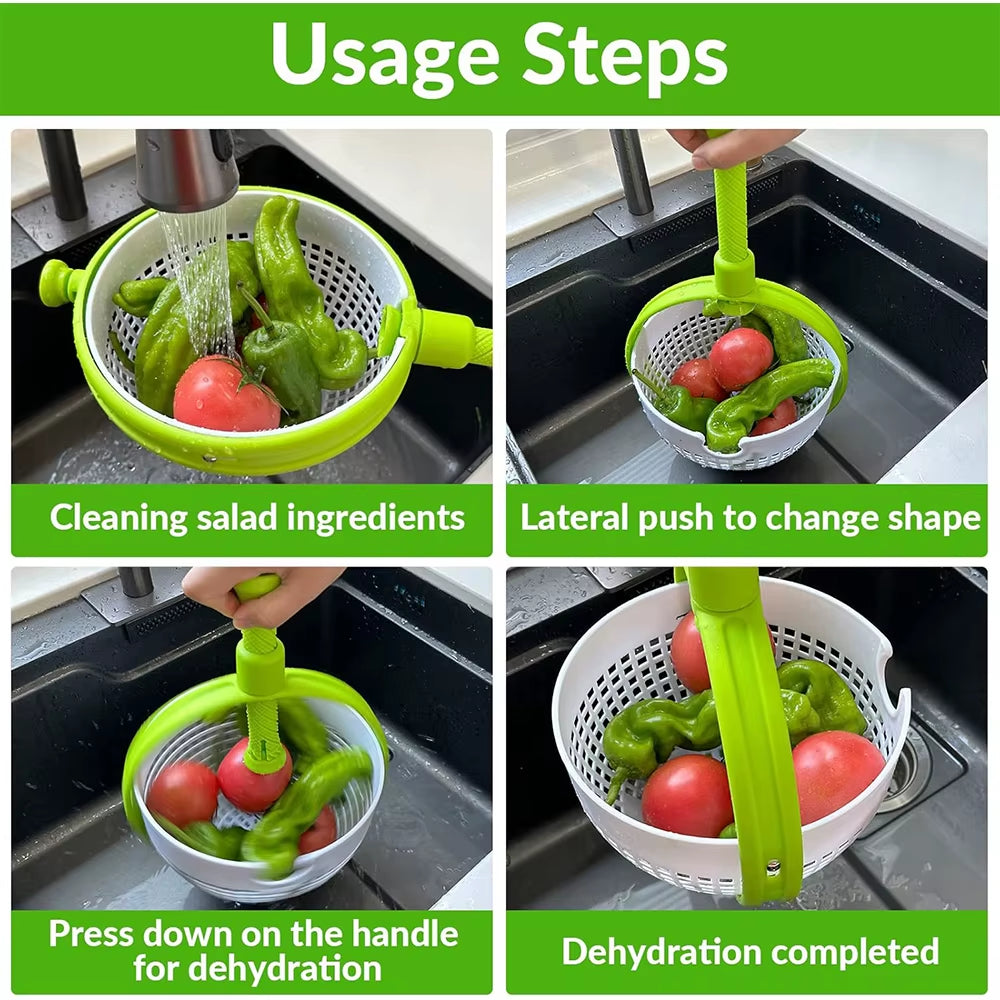 Usage Steps

Cleaning salad ingredients

Lateral push to change shape

Press down on the handle for dehydration

Dehydration completed